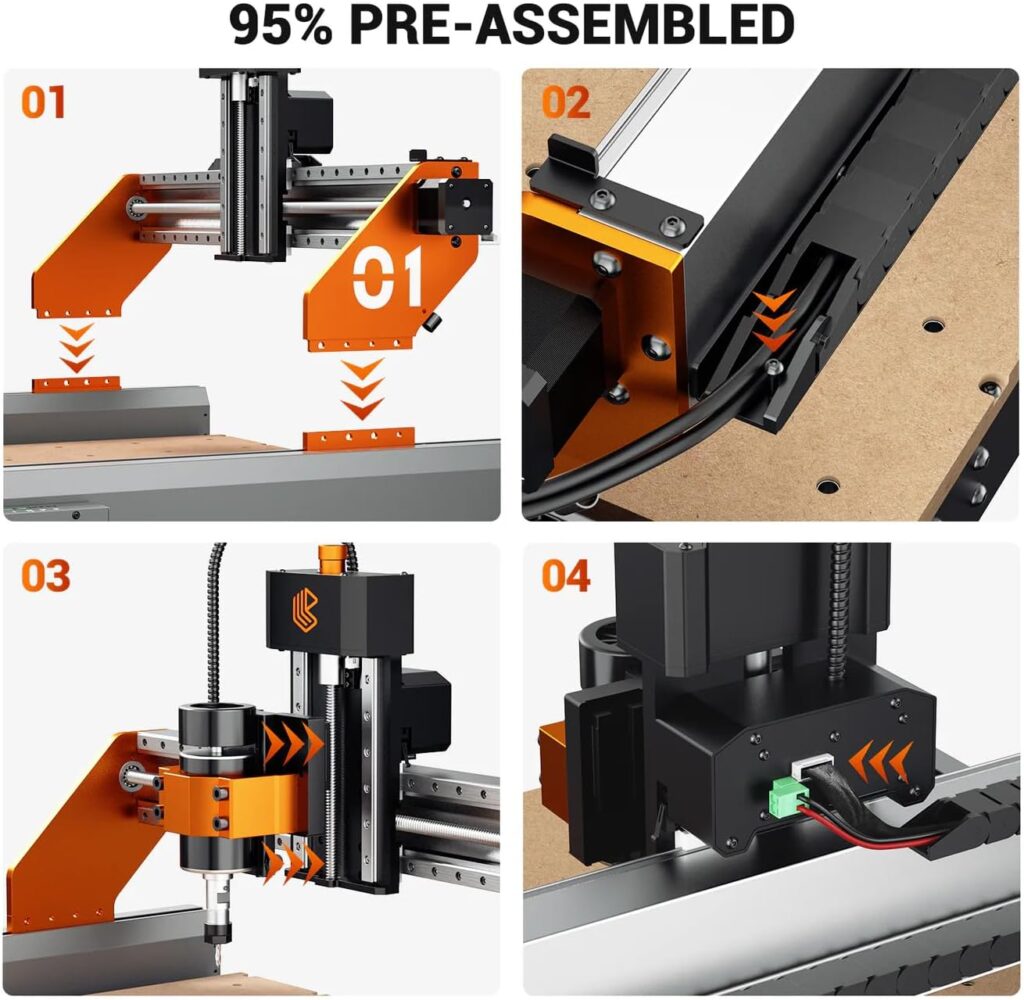 95% PRE-ASSEMBLED

01

01

02

03

04